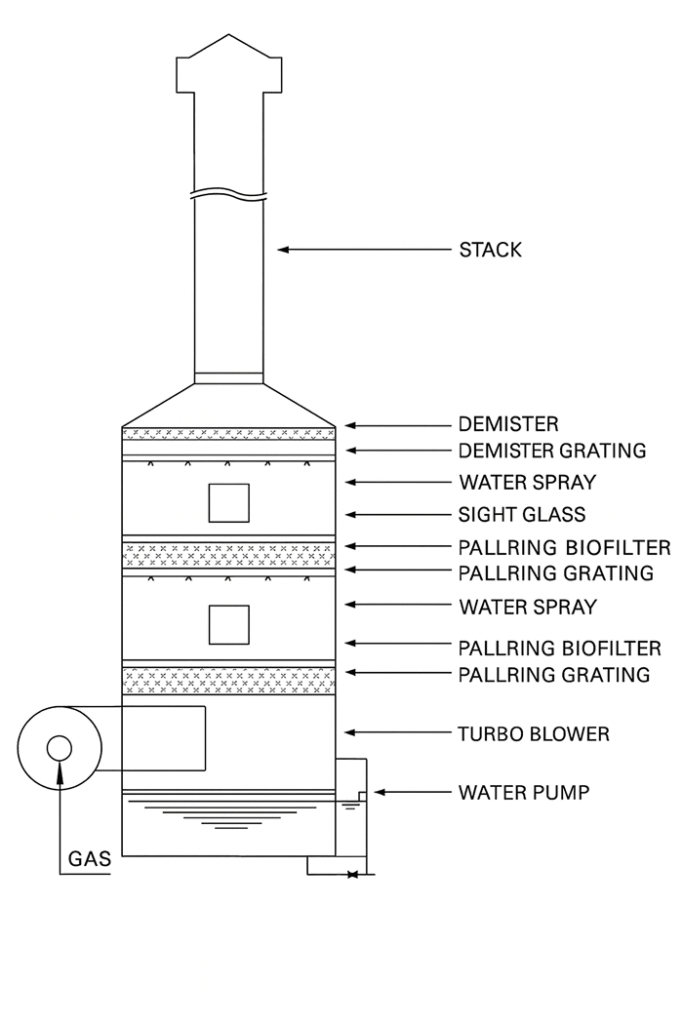 STACK

DEMISTER
DEMISTER GRATING
WATER SPRAY
SIGHT GLASS
PALLRING BIOFILTER
PALLRING GRATING
WATER SPRAY
PALLRING BIOFILTER
PALLRING GRATING
TURBO BLOWER
WATER PUMP

GAS